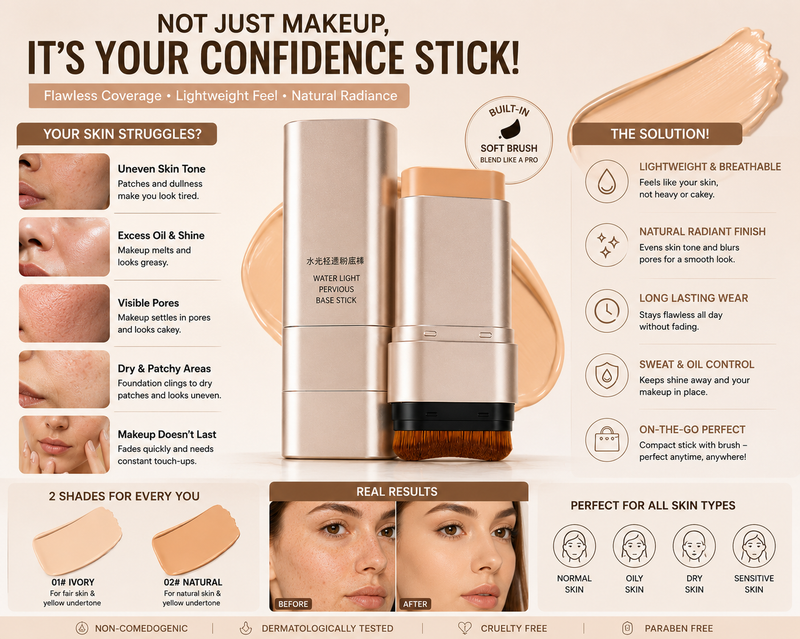 NOT JUST MAKEUP,
IT'S YOUR CONFIDENCE STICK!

Flawless Coverage • Lightweight Feel • Natural Radiance

YOUR SKIN STRUGGLES?

Uneven Skin Tone
Patches and dullness make you look tired.

Excess Oil & Shine
Makeup melts and looks greasy.

Visible Pores
Makeup settles in pores and looks cakey.

Dry & Patchy Areas
Foundation clings to dry patches and looks uneven.

Makeup Doesn't Last
Fades quickly and needs constant touch-ups.

BUILT-IN
SOFT BRUSH
BLEND LIKE A PRO

水光轻透粉底棒
WATER LIGHT PERVIOUS BASE STICK

THE SOLUTION!

LIGHTWEIGHT & BREATHABLE
Feels like your skin, not heavy or cakey.

NATURAL RADIANT FINISH
Evens skin tone and blurs pores for a smooth look.

LONG LASTING WEAR
Stays flawless all day without fading.

SWEAT & OIL CONTROL
Keeps shine away and your makeup in place.

ON-THE-GO PERFECT
Compact stick with brush – perfect anytime, anywhere!

2 SHADES FOR EVERY YOU

01# IVORY
For fair skin & yellow undertone

02# NATURAL
For natural skin & yellow undertone

REAL RESULTS

BEFORE

AFTER

PERFECT FOR ALL SKIN TYPES

NORMAL SKIN

OILY SKIN

DRY SKIN

SENSITIVE SKIN

NON-COMEDOGENIC | DERMATOLOGICALLY TESTED | CRUELTY FREE | PARABEN FREE