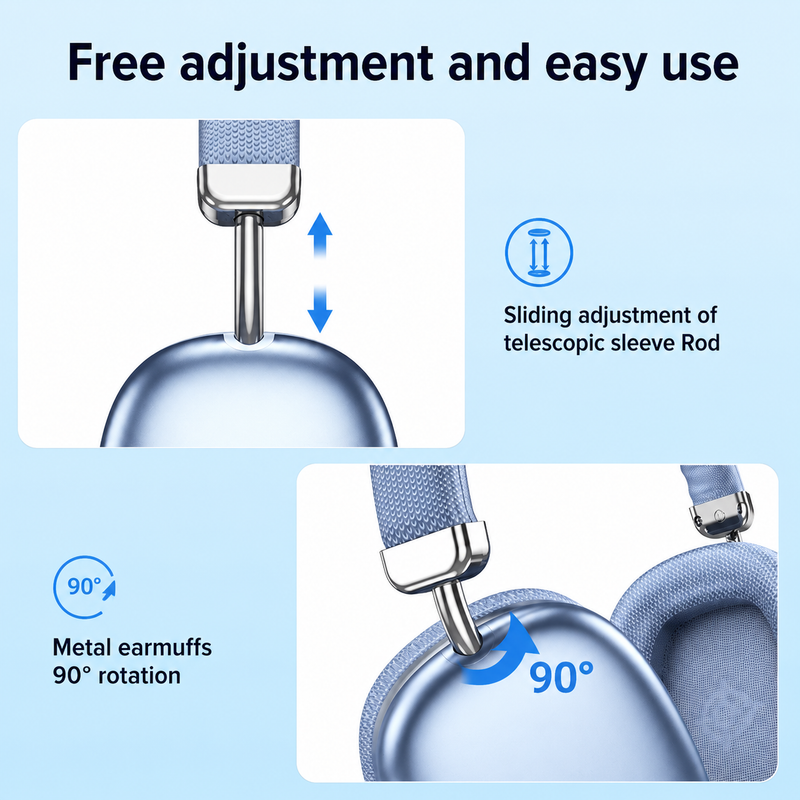 Free adjustment and easy use

Sliding adjustment of telescopic sleeve Rod

90°

Metal earmuffs 90° rotation

90°